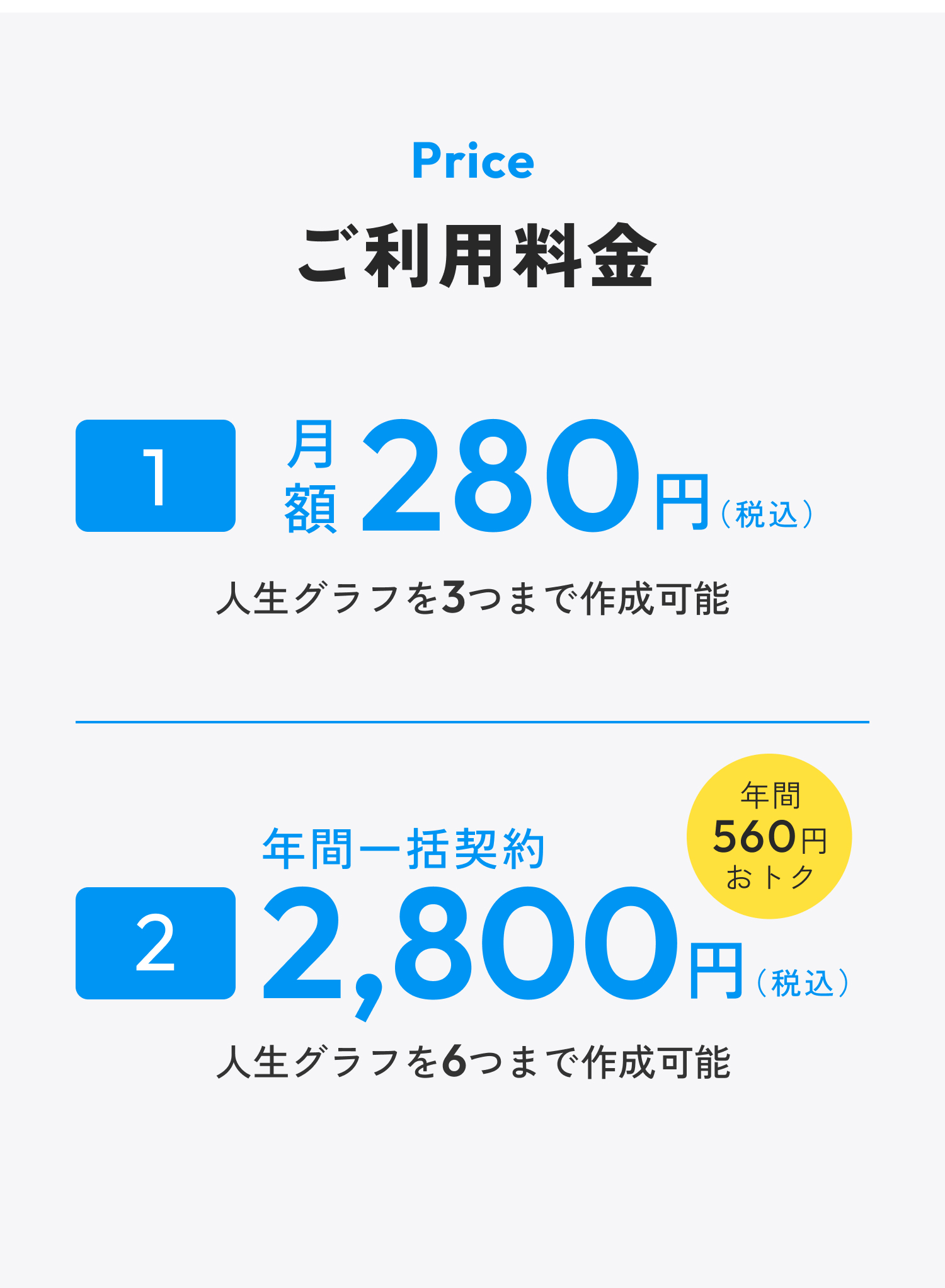 Price

ご利用料金

1

月額280円（税込）

人生グラフを3つまで作成可能

年間560円おトク

年間一括契約

2

2,800円（税込）

人生グラフを6つまで作成可能